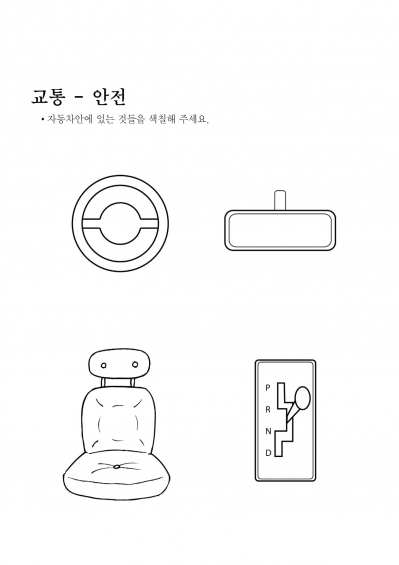 교통 - 안전

• 자동차안에 있는 것들을 색칠해 주세요.

P
R
N
D